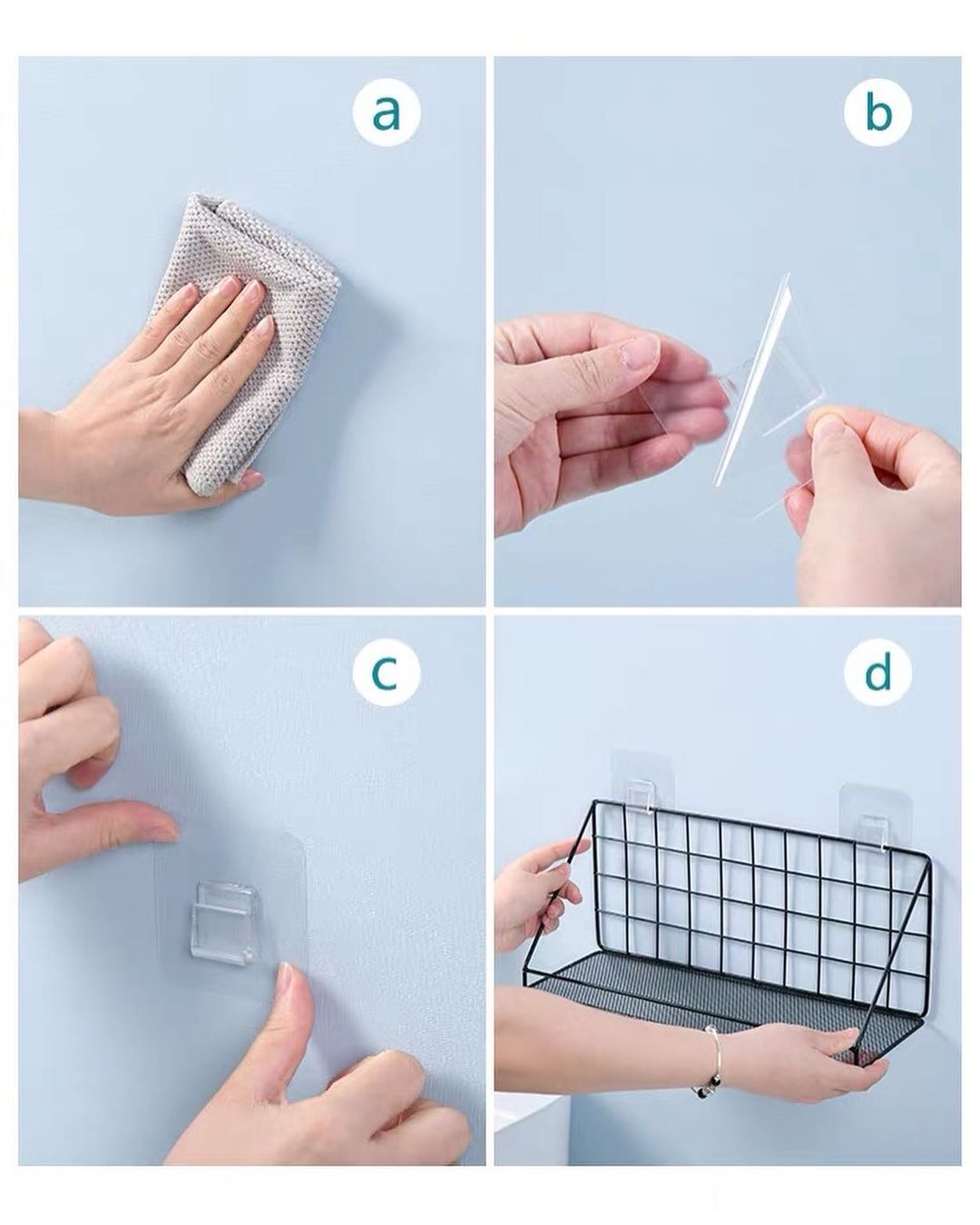 a

b

c

d