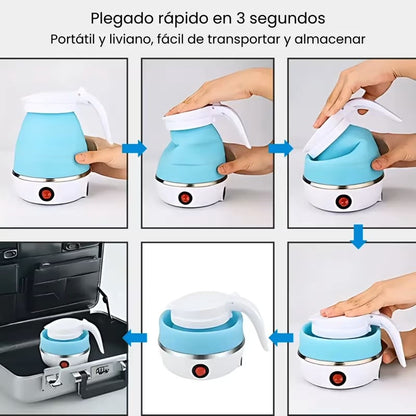 Plegado rápido en 3 segundos

Portátil y liviano, fácil de transportar y almacenar