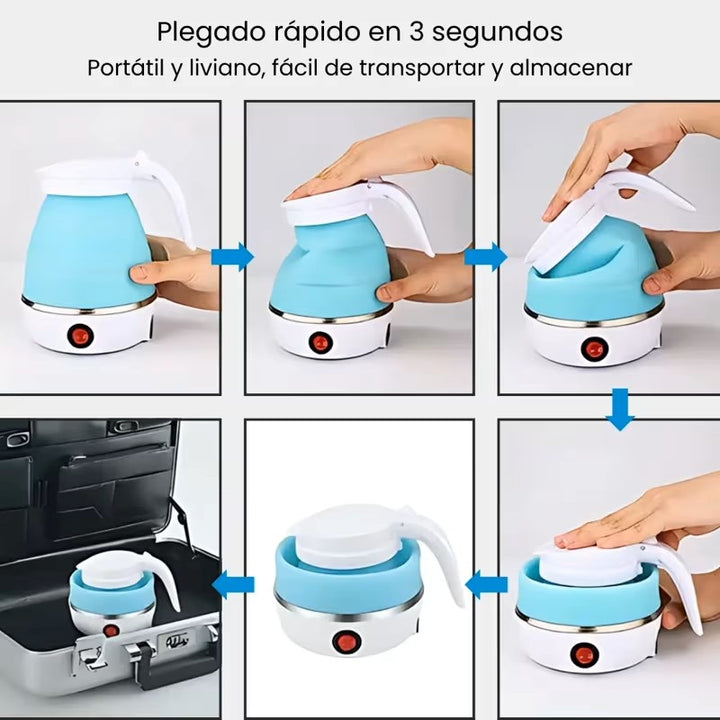 Plegado rápido en 3 segundos

Portátil y liviano, fácil de transportar y almacenar