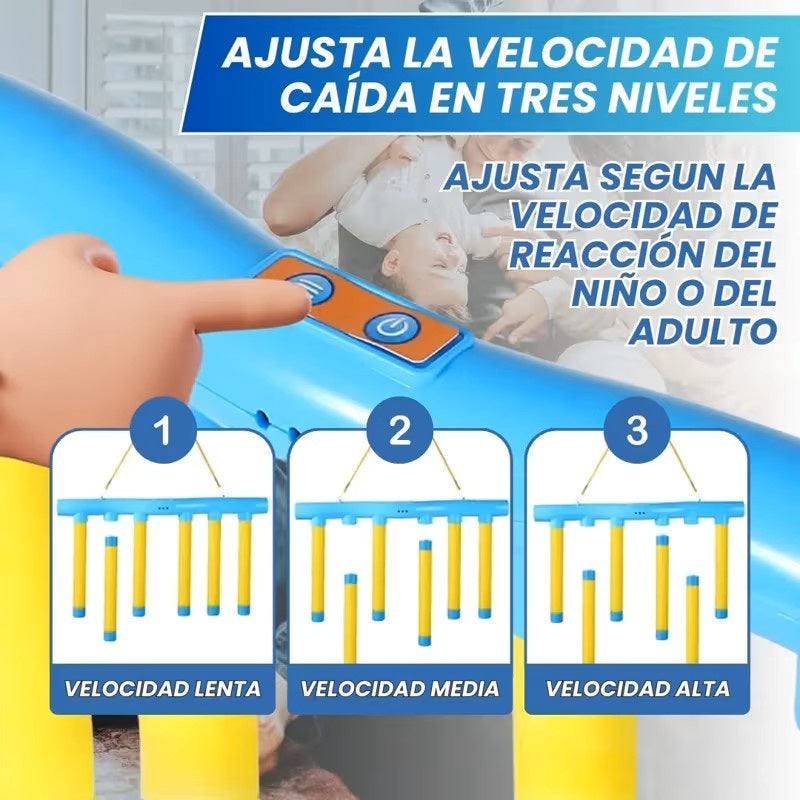 AJUSTA LA VELOCIDAD DE CAÍDA EN TRES NIVELES

AJUSTA SEGUN LA VELOCIDAD DE REACCIÓN DEL NIÑO O DEL ADULTO

1

VELOCIDAD LENTA

2

VELOCIDAD MEDIA

3

VELOCIDAD ALTA