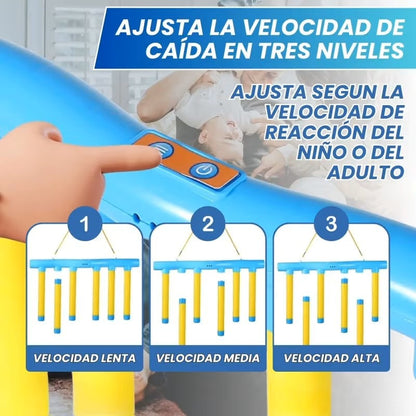 AJUSTA LA VELOCIDAD DE CAÍDA EN TRES NIVELES

AJUSTA SEGUN LA VELOCIDAD DE REACCIÓN DEL NIÑO O DEL ADULTO

1
VELOCIDAD LENTA

2
VELOCIDAD MEDIA

3
VELOCIDAD ALTA