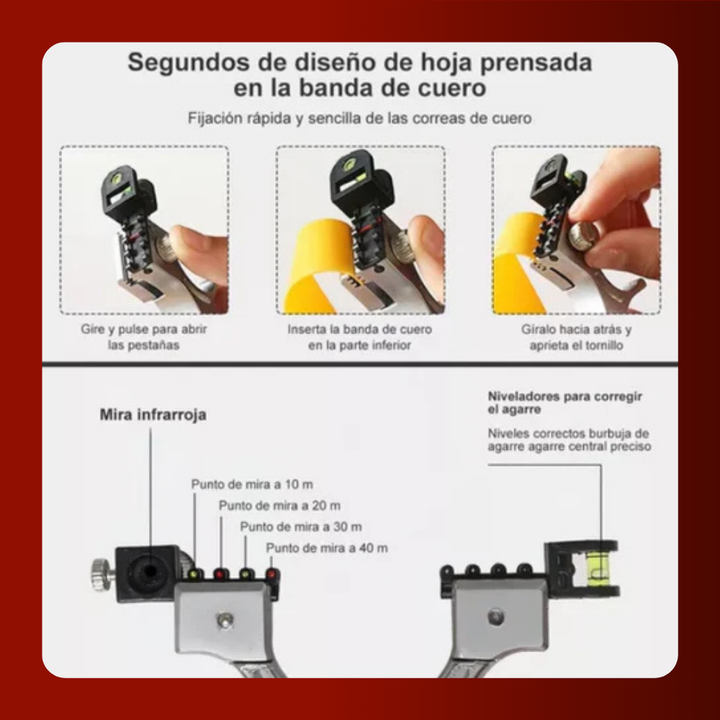 Segundos de diseño de hoja prensada en la banda de cuero

Fijación rápida y sencilla de las correas de cuero

Gire y pulse para abrir las pestañas

Inserta la banda de cuero en la parte inferior

Gíralo hacia atrás y aprieta el tornillo

Mira infrarroja

Punto de mira a 10 m

Punto de mira a 20 m

Punto de mira a 30 m

Punto de mira a 40 m

Niveladores para corregir el agarre

Niveles correctos burbuja de agarre agarre central preciso