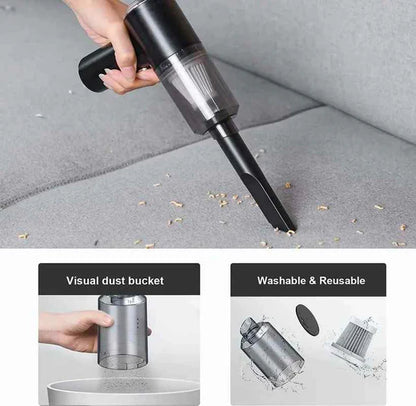 Visual dust bucket

Washable & Reusable