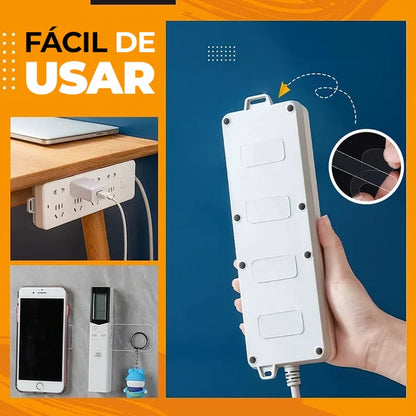 FÁCIL DE USAR