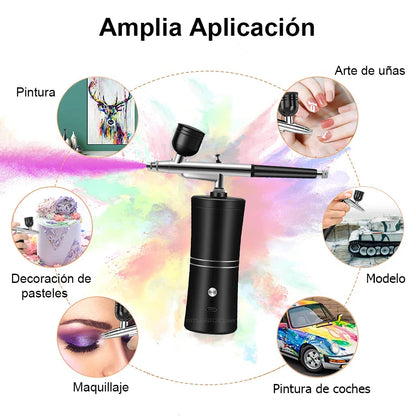 Amplia Aplicación

Pintura

Arte de uñas

Decoración de pasteles

Modelo

Maquillaje

Pintura de coches