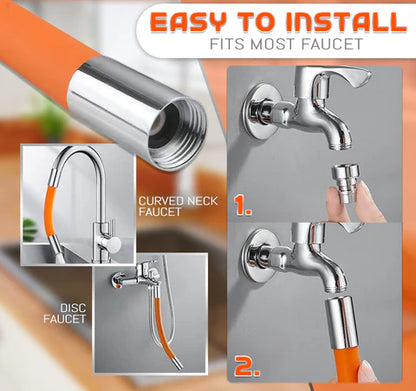 EASY TO INSTALL
FITS MOST FAUCET

CURVED NECK FAUCET

DISC FAUCET

1.

2.