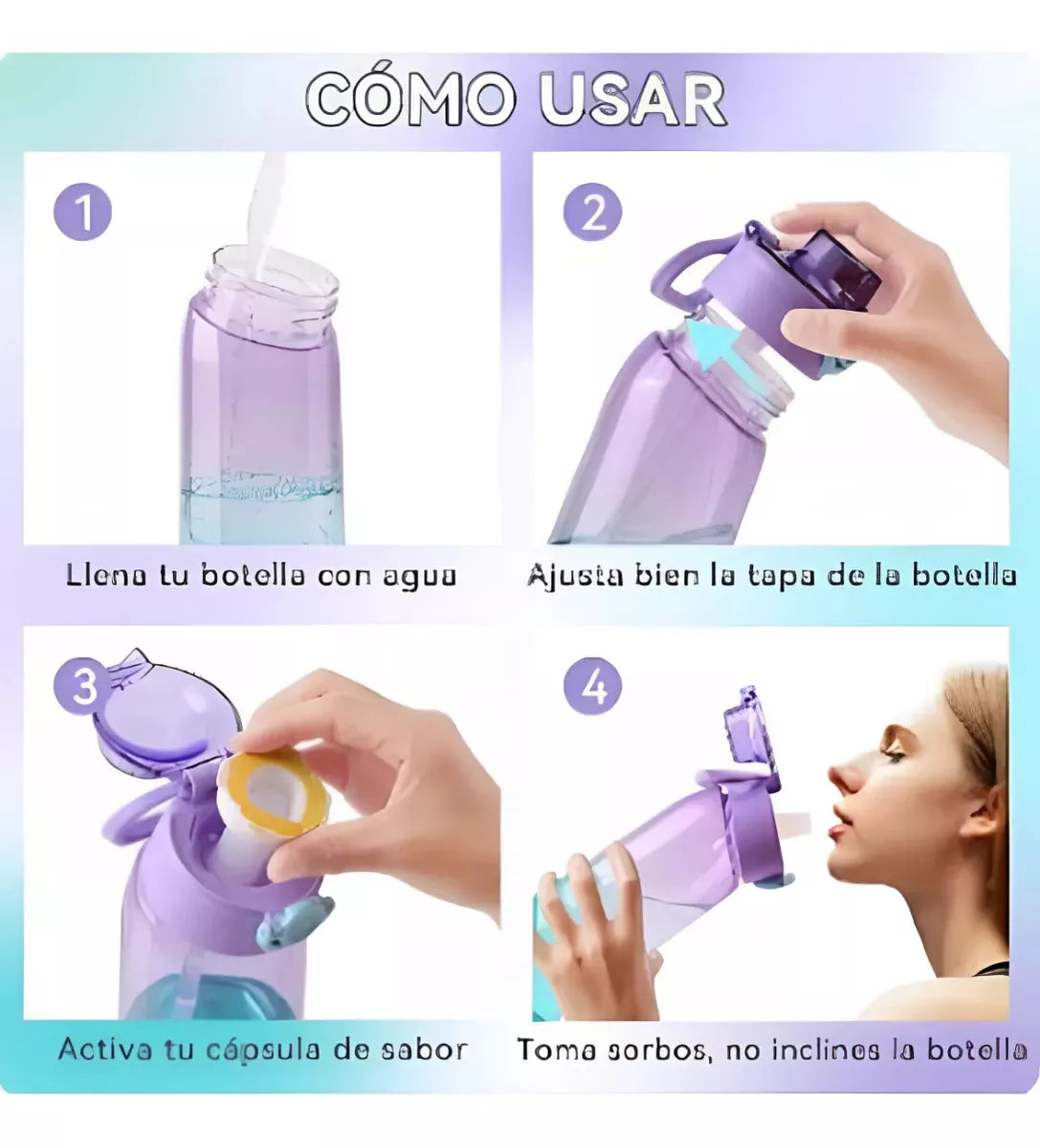 CÓMO USAR

1

Llena tu botella con agua

2

Ajusta bien la tapa de la botella

3

Activa tu cápsula de sabor

4

Toma sorbos, no inclines la botella