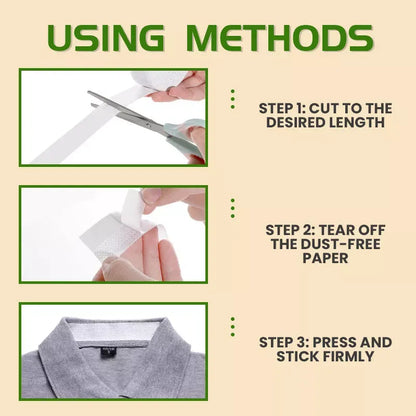 USING METHODS

STEP 1: CUT TO THE DESIRED LENGTH

STEP 2: TEAR OFF THE DUST-FREE PAPER

STEP 3: PRESS AND STICK FIRMLY