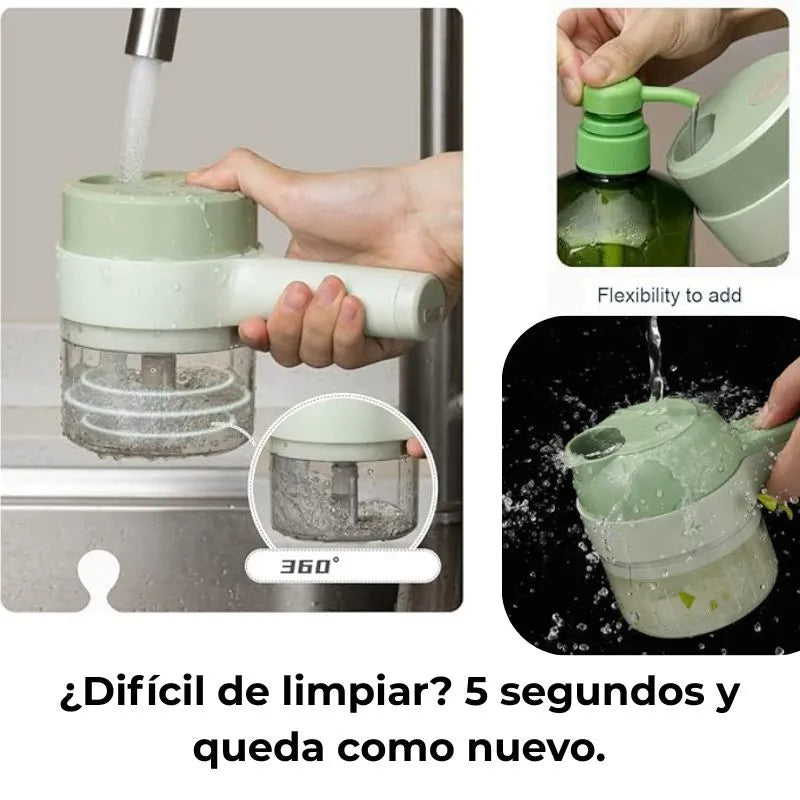 360°

Flexibility to add

¿Difícil de limpiar? 5 segundos y queda como nuevo.