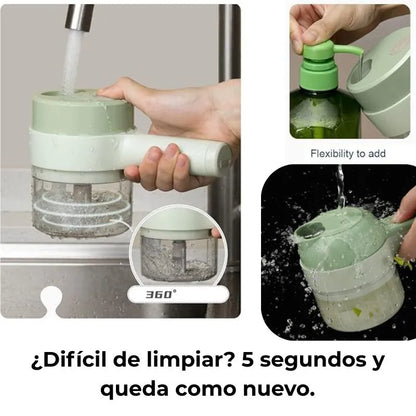 360°

Flexibility to add

¿Difícil de limpiar? 5 segundos y queda como nuevo.