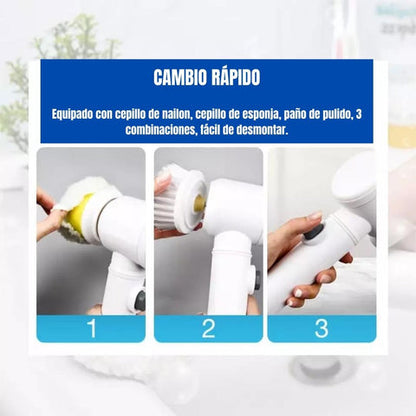 CAMBIO RÁPIDO

Equipado con cepillo de nailon, cepillo de esponja, paño de pulido, 3 combinaciones, fácil de desmontar.

1

2

3